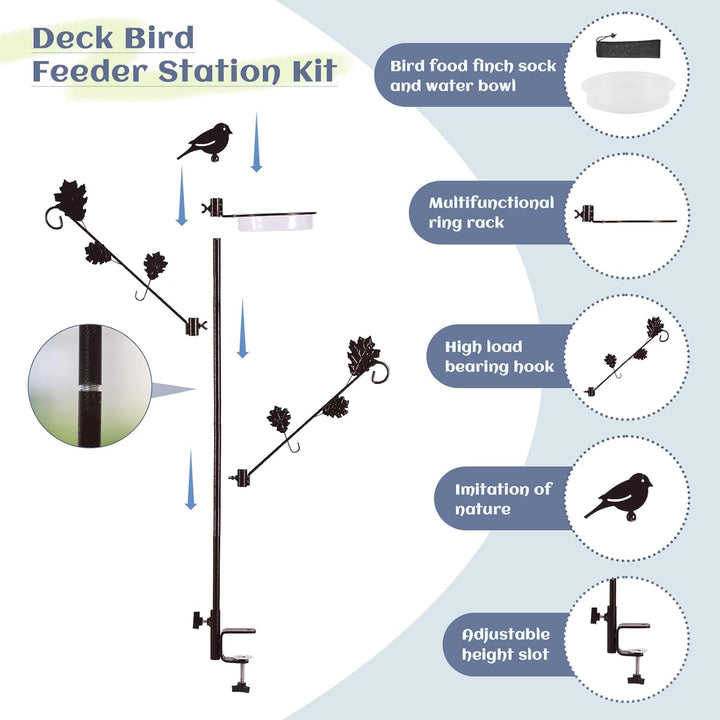 Deck Bird Feeder Station Kit

Bird food finch sock and water bowl

Multifunctional ring rack

High load bearing hook

Imitation of nature

Adjustable height slot