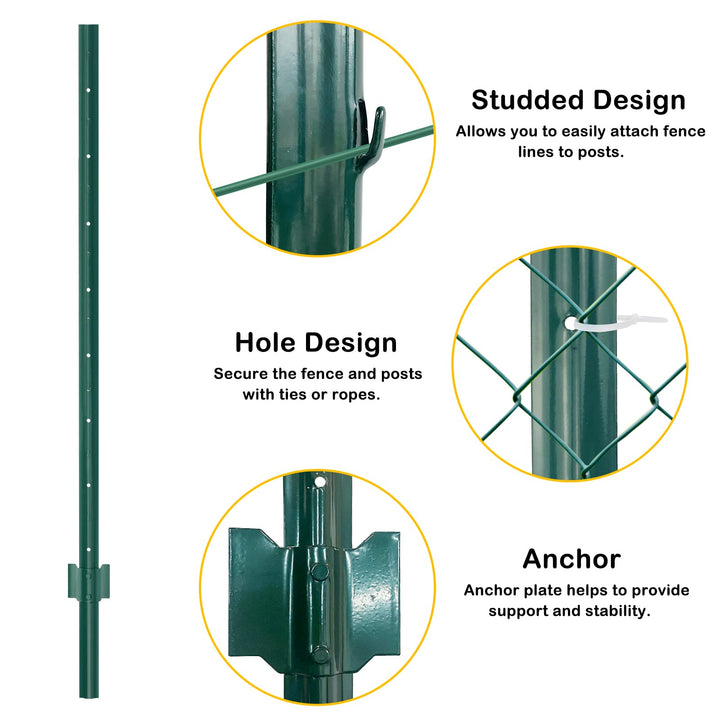 Studded Design
Allows you to easily attach fence lines to posts.

Hole Design
Secure the fence and posts with ties or ropes.

Anchor
Anchor plate helps to provide support and stability.