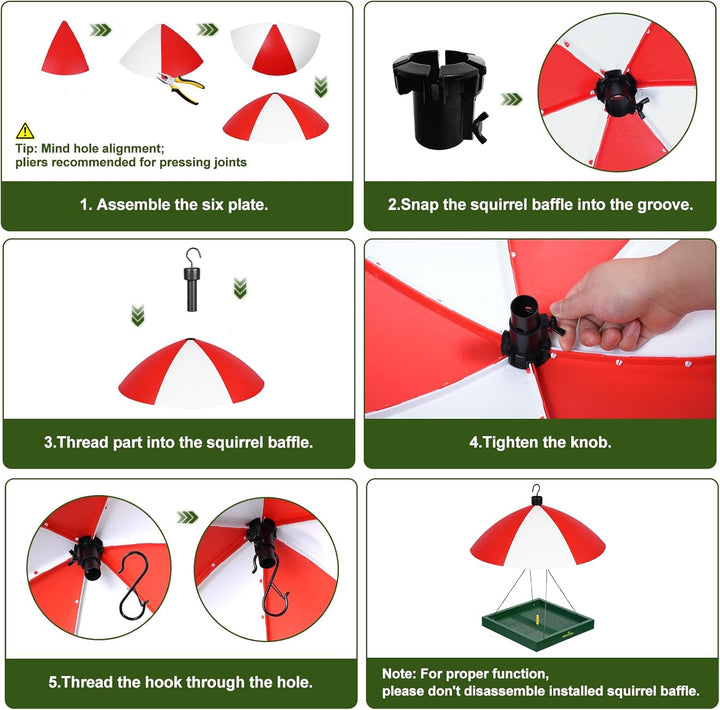 Tip: Mind hole alignment;
pliers recommended for pressing joints

1. Assemble the six plate.

2.Snap the squirrel baffle into the groove.

3.Thread part into the squirrel baffle.

4.Tighten the knob.

5.Thread the hook through the hole.

Note: For proper function,
please don't disassemble installed squirrel baffle.