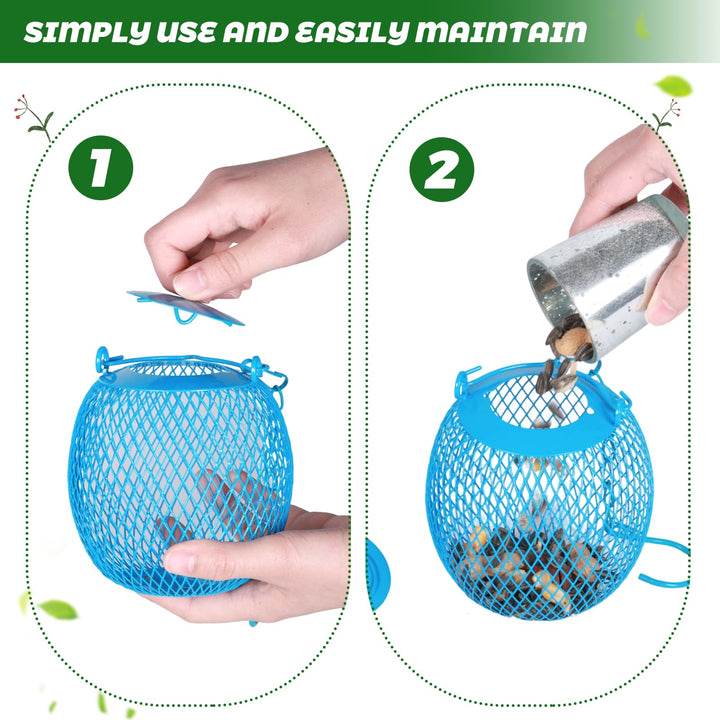 SIMPLY USE AND EASILY MAINTAIN

1

2